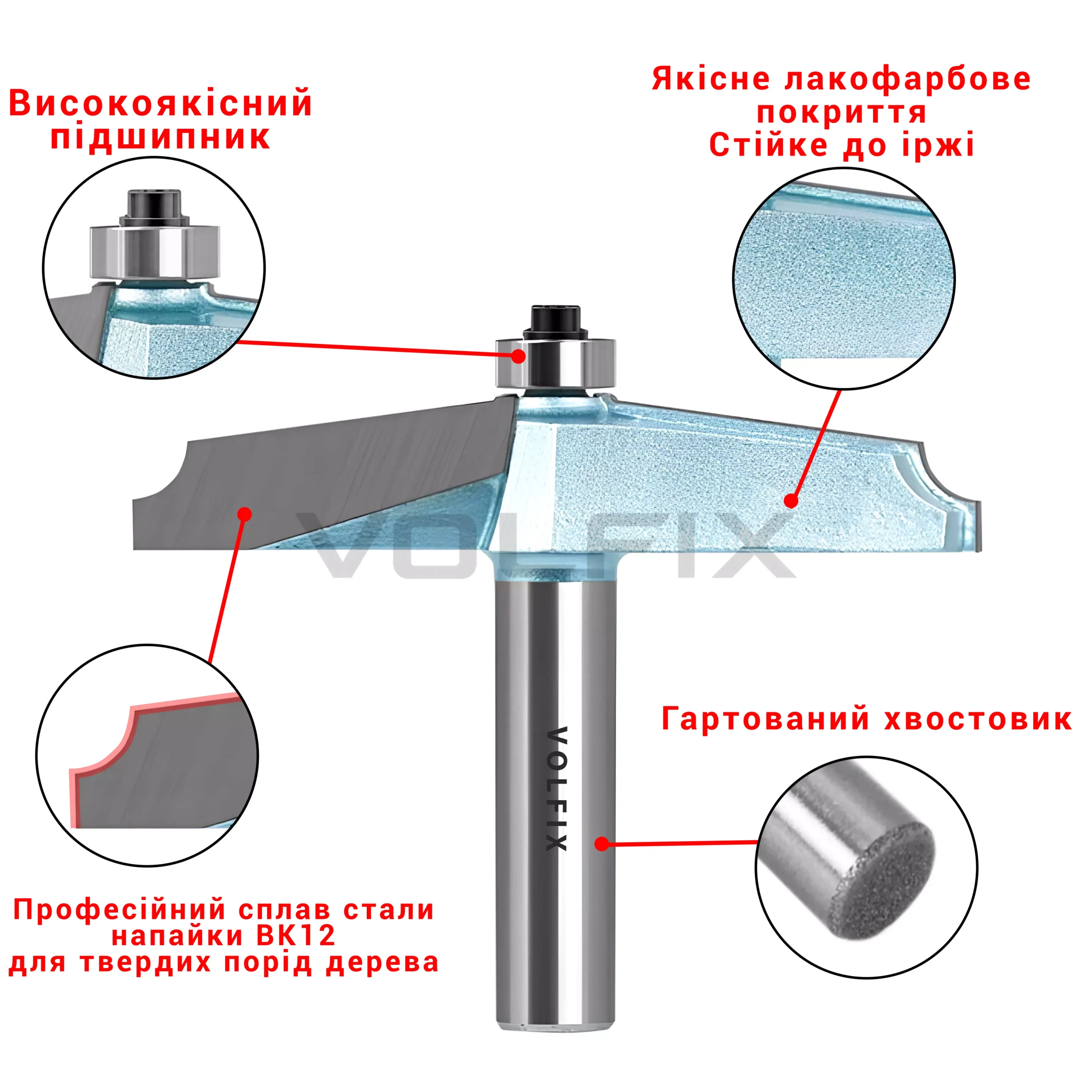 Високоякісний підшипник

Якісне лакофарбове покриття
Стійке до іржі

VOLFIX

VOLFIX

Гартований хвостовик

Професійний сплав стали напайки ВК12 для твердих порід дерева